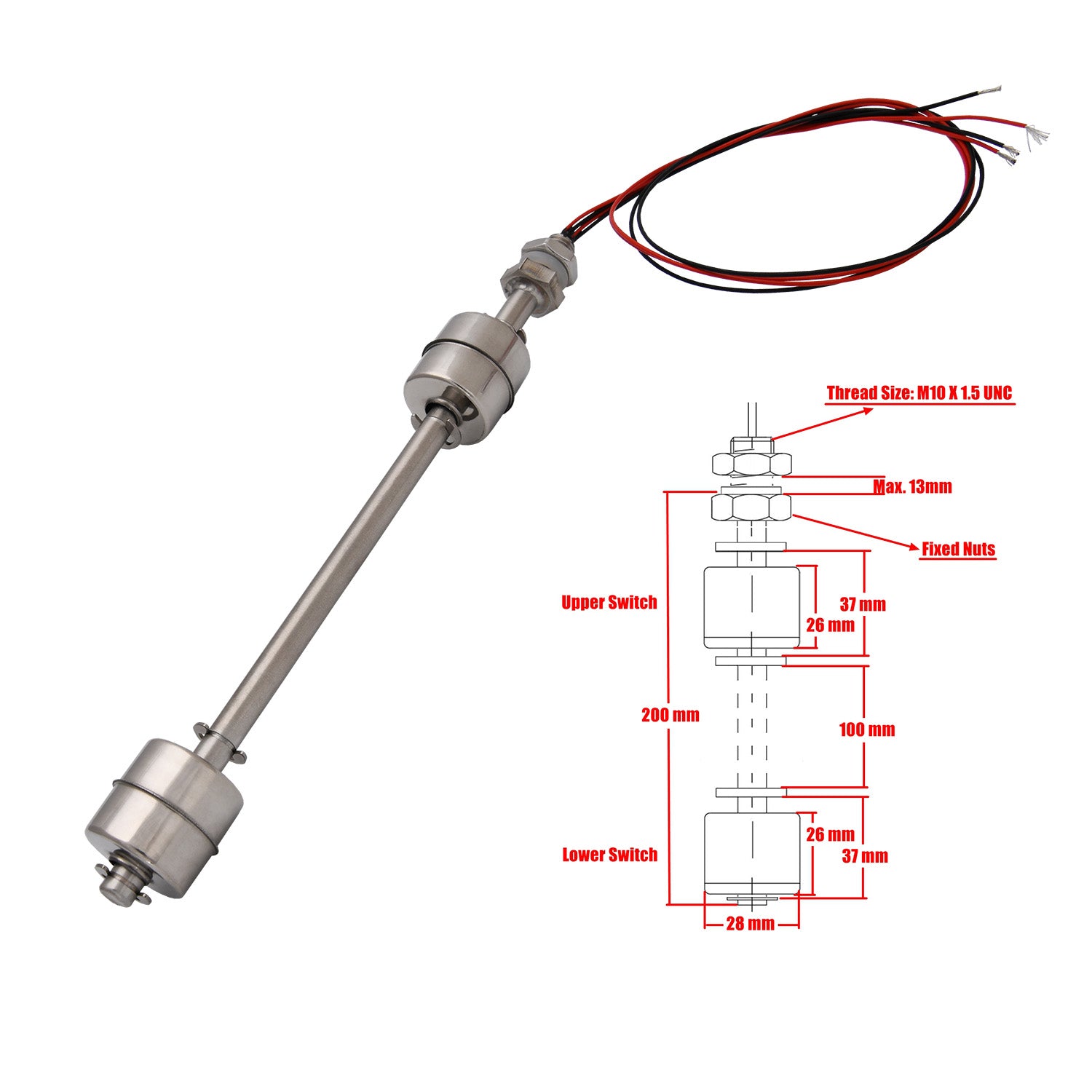 Thread Size: M10 X 1.5 UNC

Max. 13mm

Fixed Nuts

Upper Switch

37 mm

26 mm

200 mm

100 mm

26 mm

Lower Switch

37 mm

28 mm