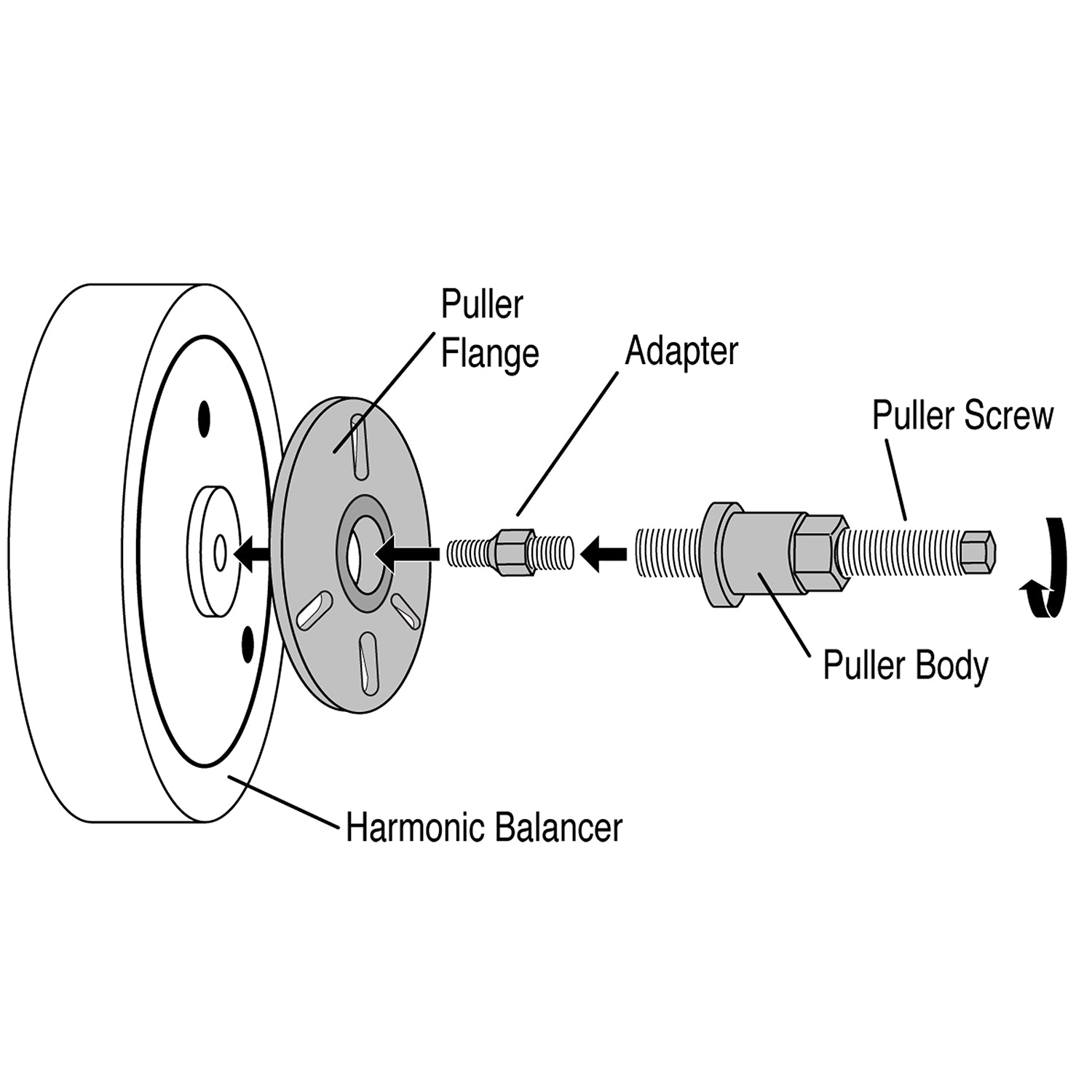 Puller Flange

Adapter

Puller Screw

Puller Body

Harmonic Balancer