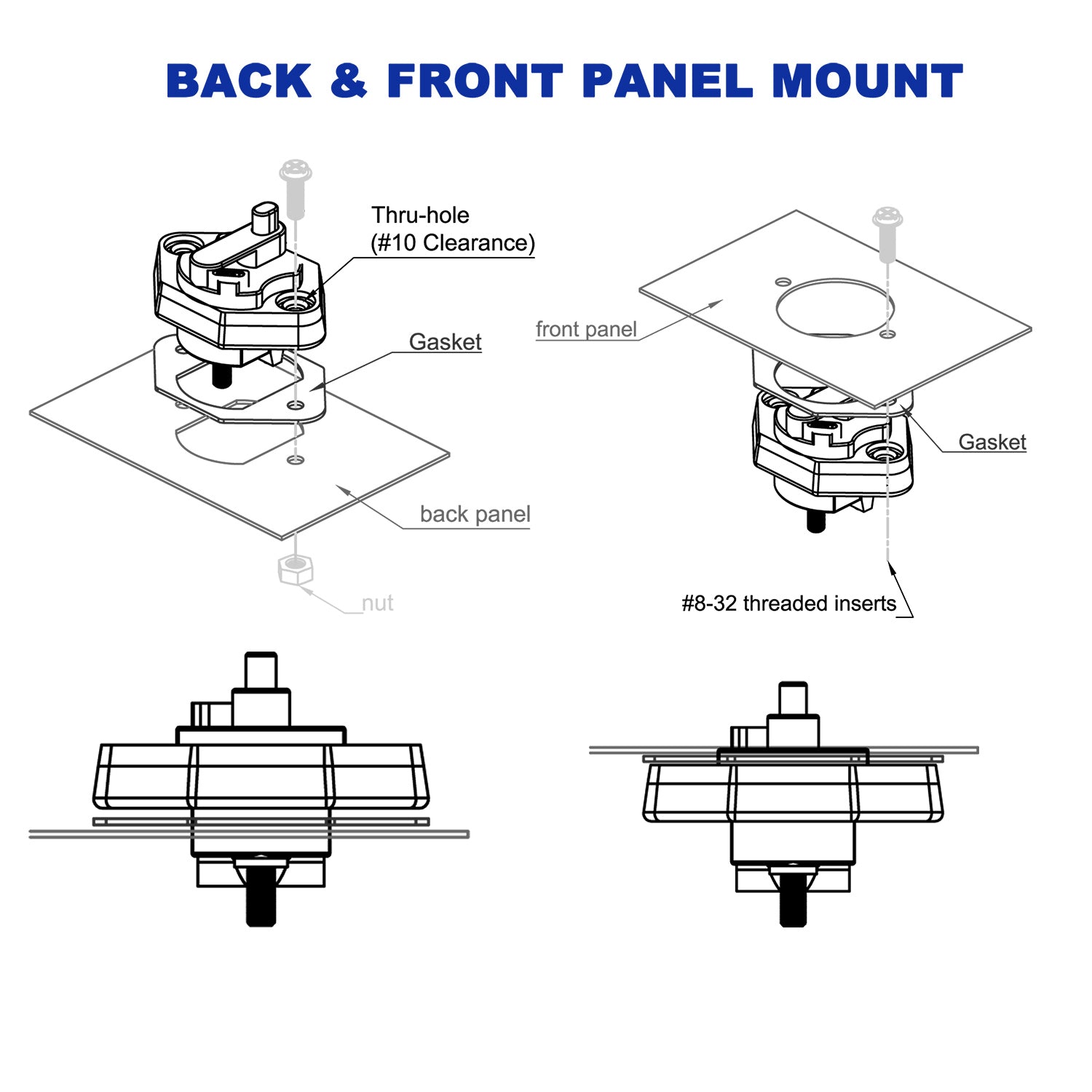 BACK & FRONT PANEL MOUNT

Thru-hole
(#10 Clearance)

Gasket

back panel

nut

front panel

Gasket

#8-32 threaded inserts